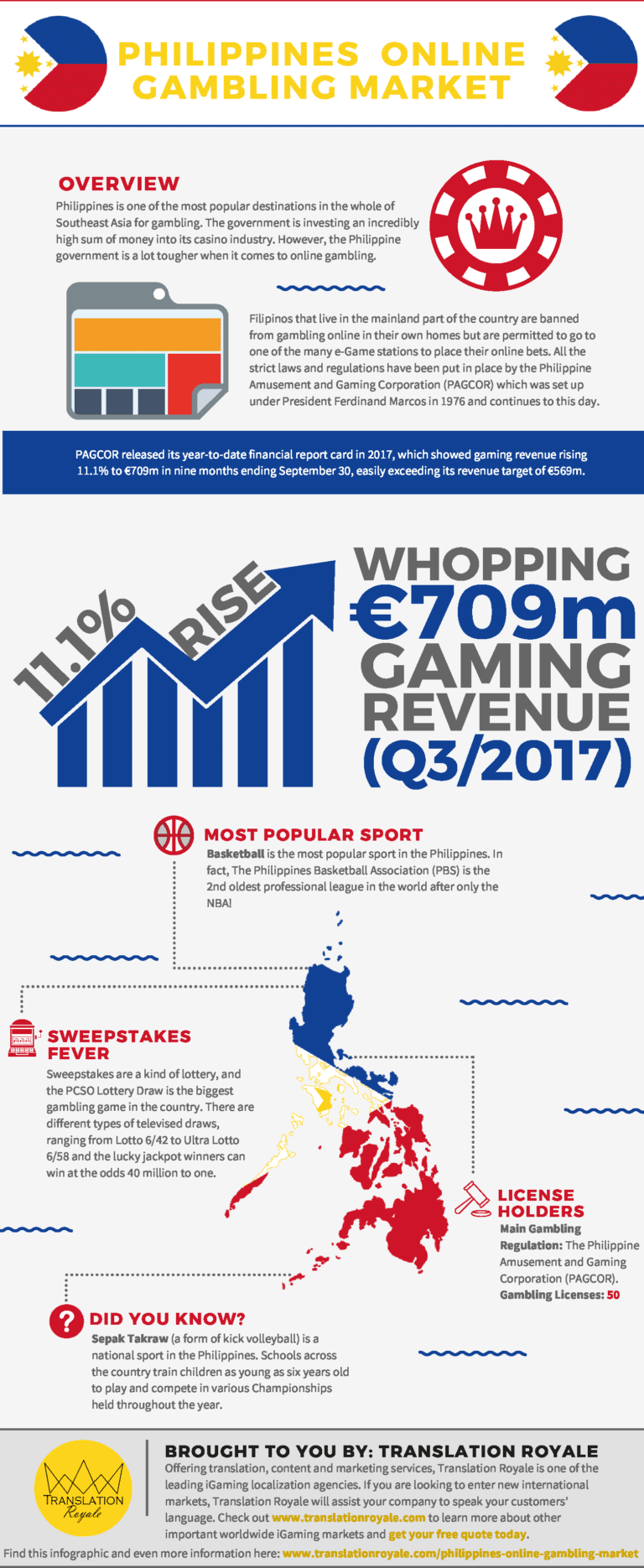 PHILIPPINES ONLINE GAMBLING MARKET

OVERVIEW
Philippines is one of the most popular destinations in the whole of Southeast Asia for gambling. The government is investing an incredibly high sum of money into its casino industry. However, the Philippine government is a lot tougher when it comes to online gambling.

Filipinos that live in the mainland part of the country are banned from gambling online in their own homes but are permitted to go to one of the many e-Game stations to place their online bets. All the strict laws and regulations have been put in place by the Philippine Amusement and Gaming Corporation (PAGCOR) which was set up under President Ferdinand Marcos in 1976 and continues to this day.

PAGCOR released its year-to-date financial report card in 2017, which showed gaming revenue rising 11.1% to €709m in nine months ending September 30, easily exceeding its revenue target of €569m.

11.1% RISE

WHOPPING €709m GAMING REVENUE (Q3/2017)

MOST POPULAR SPORT
Basketball is the most popular sport in the Philippines. In fact, The Philippines Basketball Association (PBS) is the 2nd oldest professional league in the world after only the NBA!

SWEEPSTAKES FEVER
Sweepstakes are a kind of lottery, and the PCSO Lottery Draw is the biggest gambling game in the country. There are different types of televised draws, ranging from Lotto 6/42 to Ultra Lotto 6/58 and the lucky jackpot winners can win at the odds 40 million to one.

LICENSE HOLDERS
Main Gambling Regulation: The Philippine Amusement and Gaming Corporation (PAGCOR).
Gambling Licenses: 50

DID YOU KNOW?
Sepak Takraw (a form of kick volleyball) is a national sport in the Philippines. Schools across the country train children as young as six years old to play and compete in various Championships held throughout the year.

TRANSLATION Royale

BROUGHT TO YOU BY: TRANSLATION ROYALE
Offering translation, content and marketing services, Translation Royale is one of the leading iGaming localization agencies. If you are looking to enter new international markets, Translation Royale will assist your company to speak your customers' language. Check out www.translationroyale.com to learn more about other important worldwide iGaming markets and get your free quote today.

Find this infographic and even more information here: www.translationroyale.com/philippines-online-gambling-market